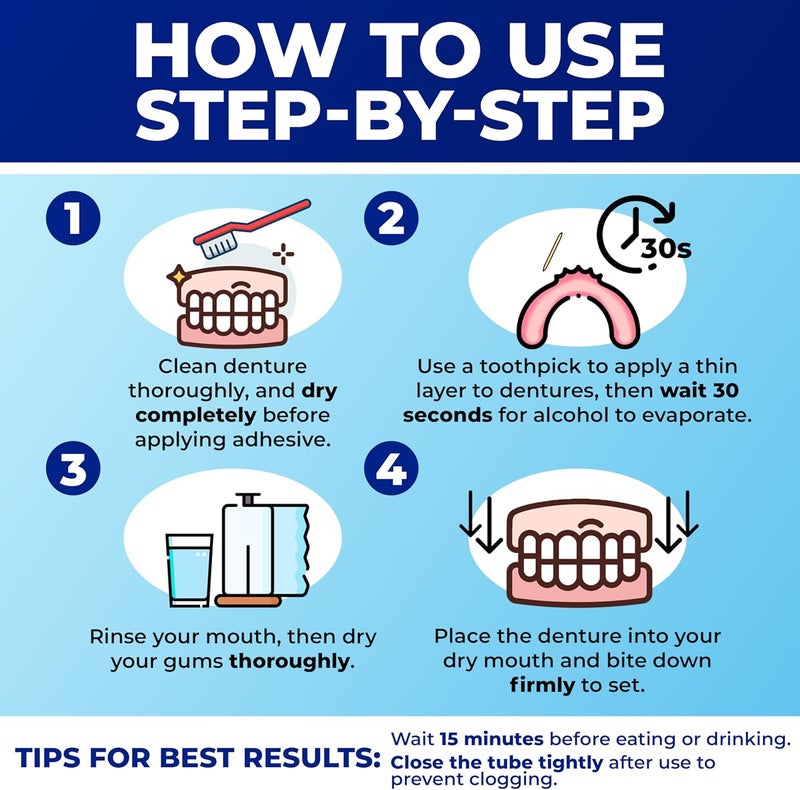 HOW TO USE STEP-BY-STEP

1

Clean denture thoroughly, and dry completely before applying adhesive.

2

30s

Use a toothpick to apply a thin layer to dentures, then wait 30 seconds for alcohol to evaporate.

3

Rinse your mouth, then dry your gums thoroughly.

4

Place the denture into your dry mouth and bite down firmly to set.

TIPS FOR BEST RESULTS:

Wait 15 minutes before eating or drinking.

Close the tube tightly after use to prevent clogging.